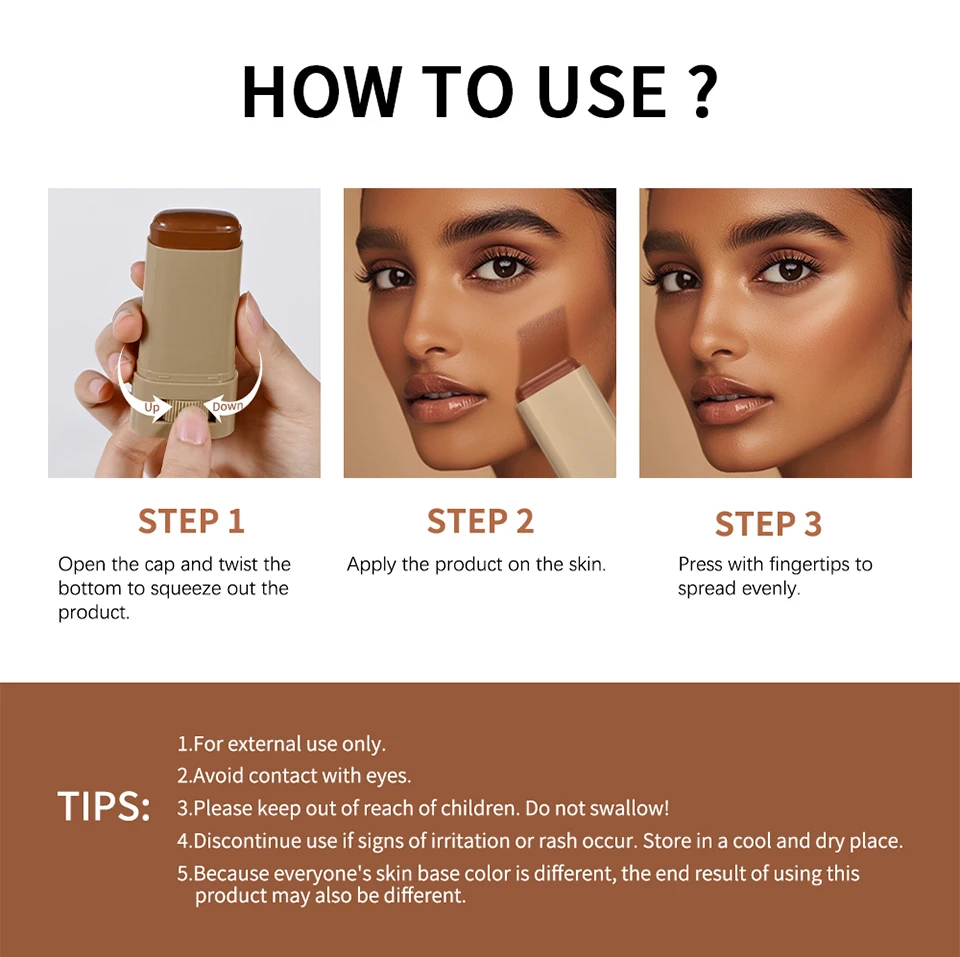 HOW TO USE ?

Up

Down

STEP 1

Open the cap and twist the bottom to squeeze out the product.

STEP 2

Apply the product on the skin.

STEP 3

Press with fingertips to spread evenly.

TIPS:

1.For external use only.

2.Avoid contact with eyes.

3.Please keep out of reach of children. Do not swallow!

4.Discontinue use if signs of irritation or rash occur. Store in a cool and dry place.

5.Because everyone's skin base color is different, the end result of using this product may also be different.